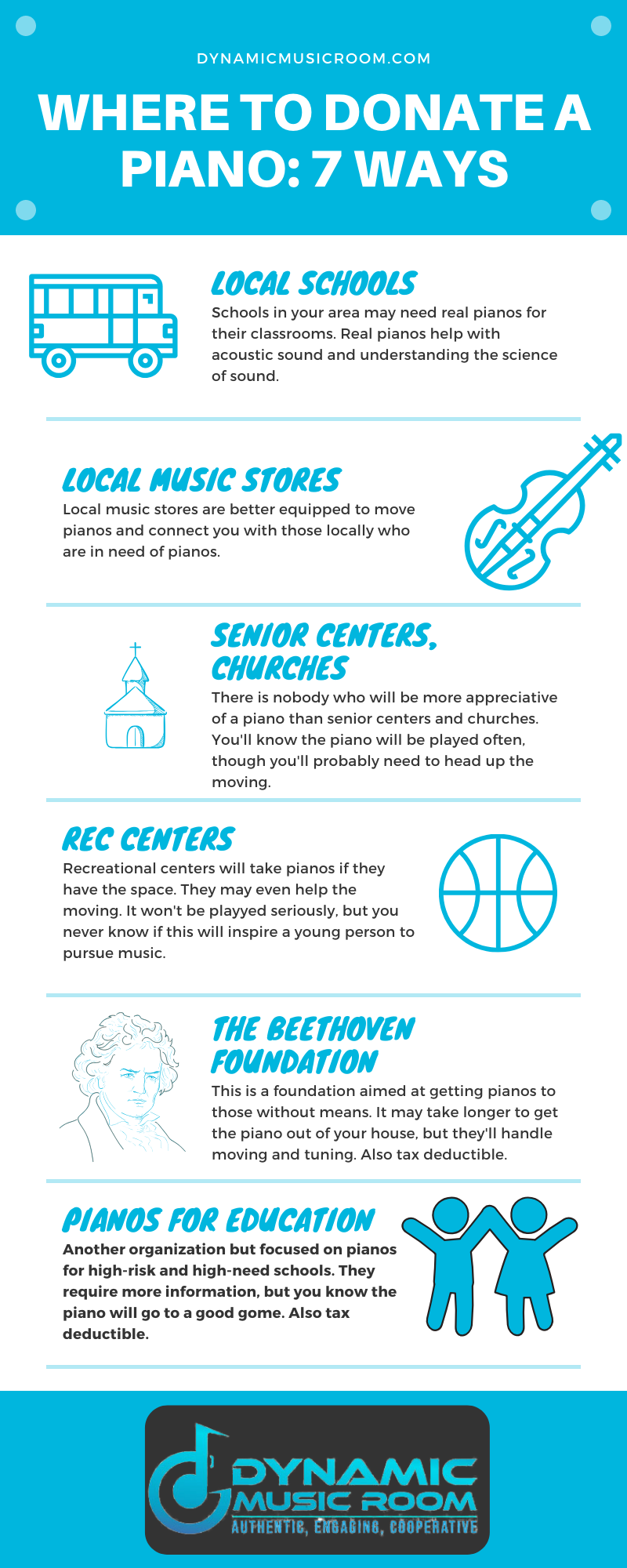 DYNAMICMUSICROOM.COM

WHERE TO DONATE A PIANO: 7 WAYS

LOCAL SCHOOLS

Schools in your area may need real pianos for their classrooms. Real pianos help with acoustic sound and understanding the science of sound.

LOCAL MUSIC STORES

Local music stores are better equipped to move pianos and connect you with those locally who are in need of pianos.

SENIOR CENTERS, CHURCHES

There is nobody who will be more appreciative of a piano than senior centers and churches. You'll know the piano will be played often, though you'll probably need to head up the moving.

REC CENTERS

Recreational centers will take pianos if they have the space. They may even help the moving. It won't be playyed seriously, but you never know if this will inspire a young person to pursue music.

THE BEETHOVEN FOUNDATION

This is a foundation aimed at getting pianos to those without means. It may take longer to get the piano out of your house, but they'll handle moving and tuning. Also tax deductible.

PIANOS FOR EDUCATION

Another organization but focused on pianos for high-risk and high-need schools. They require more information, but you know the piano will go to a good gome. Also tax deductible.

DYNAMIC MUSIC ROOM
AUTHENTIC, ENGAGING, COOPERATIVE