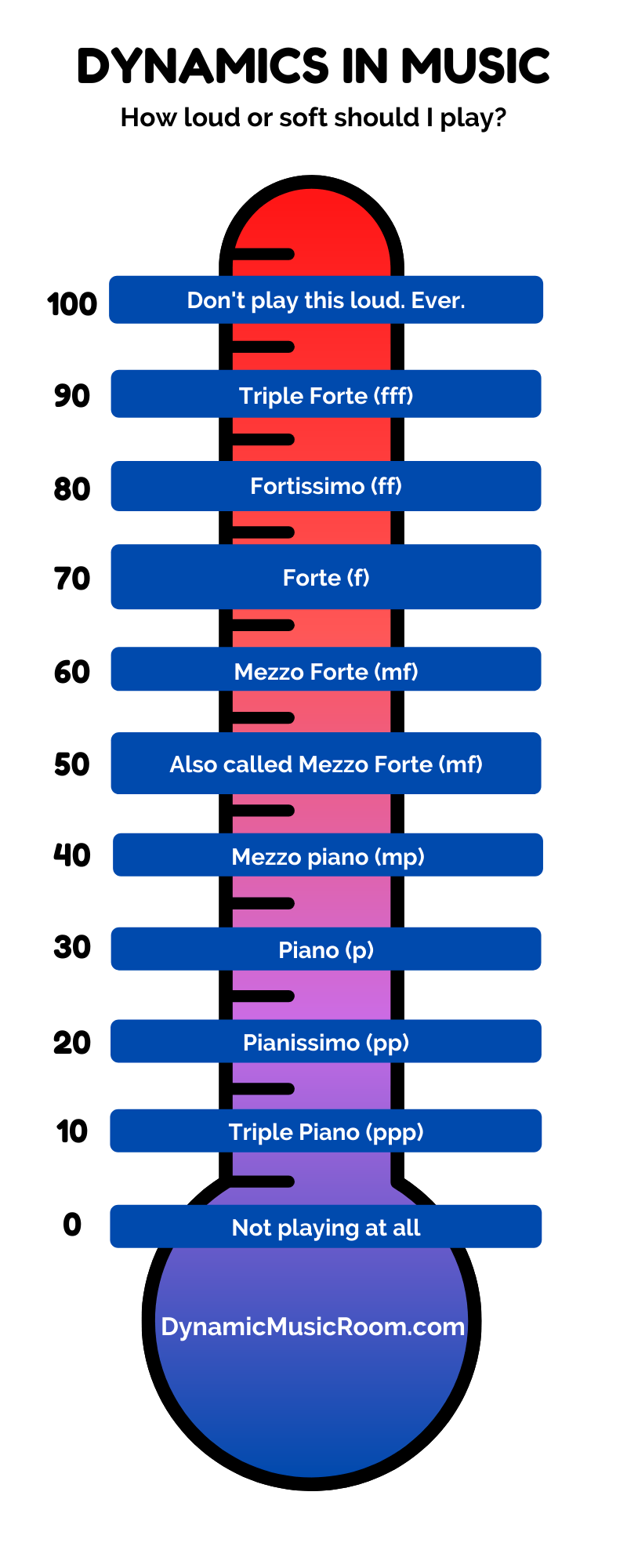 DYNAMICS IN MUSIC
How loud or soft should I play?

100 Don't play this loud. Ever.
90 Triple Forte (fff)
80 Fortissimo (ff)
70 Forte (f)
60 Mezzo Forte (mf)
50 Also called Mezzo Forte (mf)
40 Mezzo piano (mp)
30 Piano (p)
20 Pianissimo (pp)
10 Triple Piano (ppp)
0 Not playing at all

DynamicMusicRoom.com